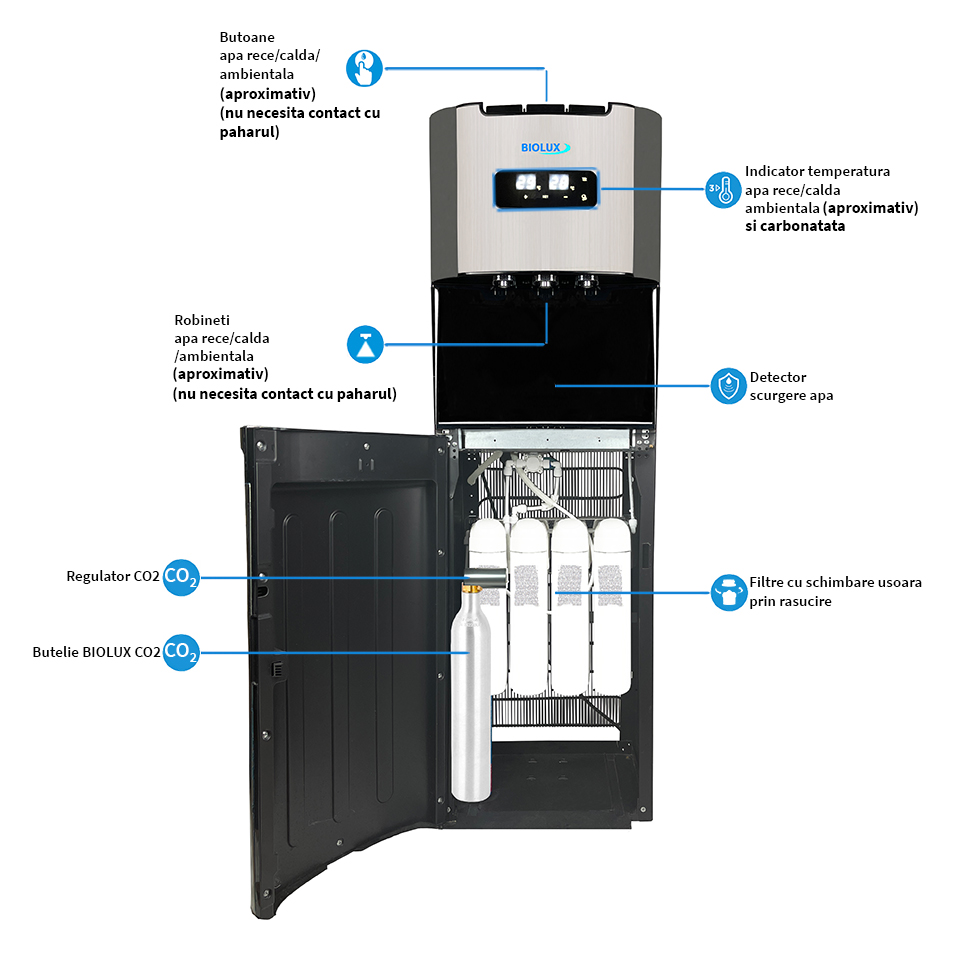 Butoane
apa rece/calda/
ambientala
(aproximativ)
(nu necesita contact cu paharul)

BIOLUX

Indicator temperatura
apa rece/calda
ambientala (aproximativ)
si carbonatata

Robineti
apa rece/calda
/ambientala
(aproximativ)
(nu necesita contact cu paharul)

Detector
scurgere apa

Regulator CO2 $CO_2$

Filtre cu schimbare usoara prin rasucire

Butelie BIOLUX CO2 $CO_2$